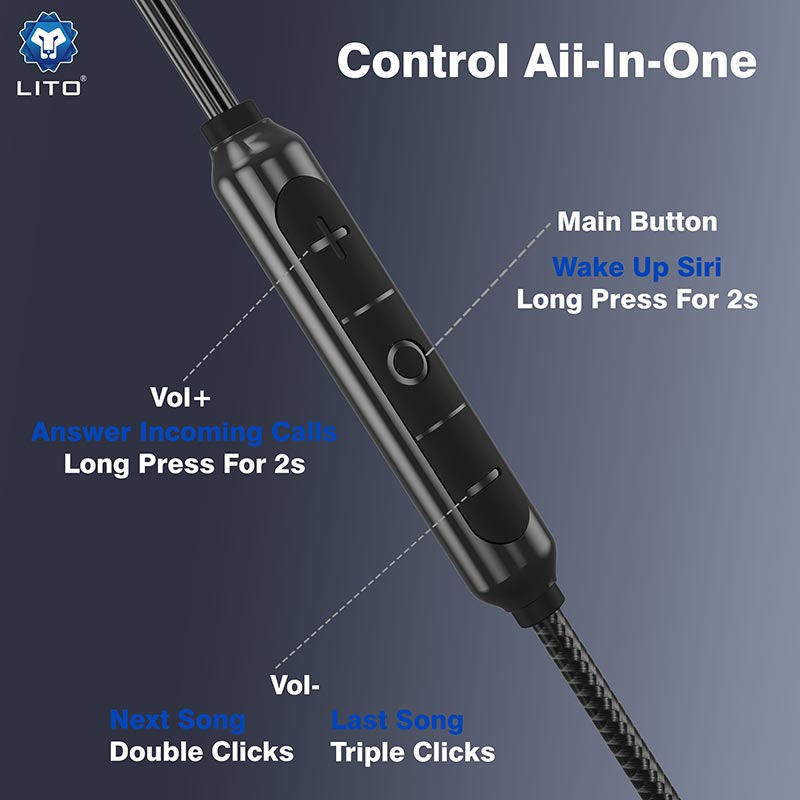 LITO®

Control Aii-In-One

Main Button
Wake Up Siri
Long Press For 2s

Vol+
Answer Incoming Calls
Long Press For 2s

Vol-
Next Song
Double Clicks

Last Song
Triple Clicks